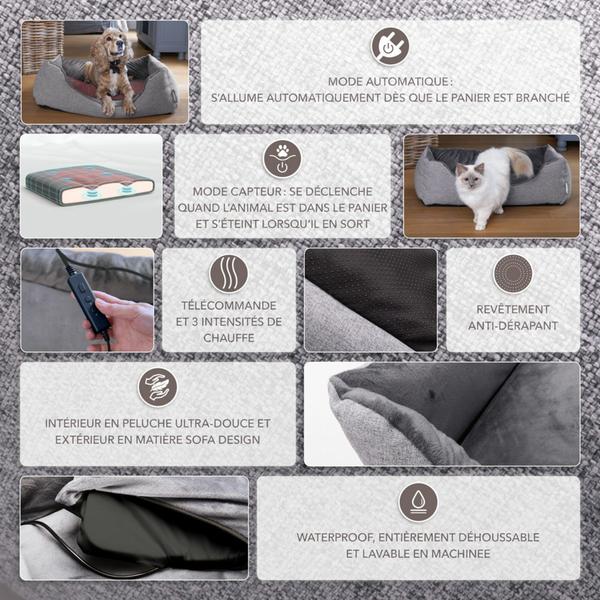 MODE AUTOMATIQUE :
S'ALLUME AUTOMATIQUEMENT DÈS QUE LE PANIER EST BRANCHÉ

MODE CAPTEUR : SE DÉCLENCHE QUAND L'ANIMAL EST DANS LE PANIER ET S'ÉTEINT LORSQU'IL EN SORT

TÉLÉCOMMANDE ET 3 INTENSITÉS DE CHAUFFE

REVÊTEMENT ANTI-DÉRAPANT

INTÉRIEUR EN PELUCHE ULTRA-DOUCE ET EXTÉRIEUR EN MATIÈRE SOFA DESIGN

WATERPROOF, ENTIÈREMENT DÉHOUSSABLE ET LAVABLE EN MACHINEE