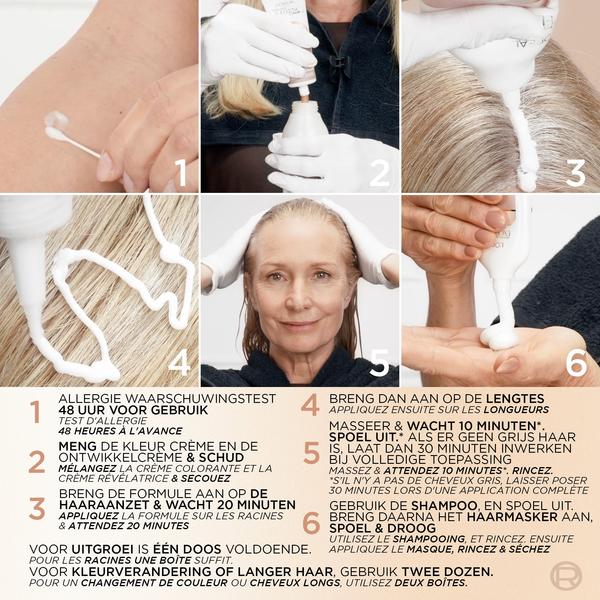 1

2

3

4

5

6

1 ALLERGIE WAARSCHUWINGSTEST
48 UUR VOOR GEBRUIK
TEST D'ALLERGIE
48 HEURES À L'AVANCE

2 MENG DE KLEUR CRÈME EN DE ONTWIKKELCRÈME & SCHUD
MÉLANGEZ LA CRÈME COLORANTE ET LA CRÈME RÉVÉLATRICE & SECOUEZ

3 BRENG DE FORMULE AAN OP DE HAARAANZET & WACHT 20 MINUTEN
APPLIQUEZ LA FORMULE SUR LES RACINES & ATTENDEZ 20 MINUTES

4 BRENG DAN AAN OP DE LENGTES
APPLIQUEZ ENSUITE SUR LES LONGUEURS

5 MASSEER & WACHT 10 MINUTEN*. SPOEL UIT.* ALS ER GEEN GRIJS HAAR IS, LAAT DAN 30 MINUTEN INWERKEN BIJ VOLLEDIGE TOEPASSING
MASSEZ & ATTENDEZ 10 MINUTES*. RINCEZ.
*S'IL N'Y A PAS DE CHEVEUX GRIS, LAISSER POSER 30 MINUTES LORS D'UNE APPLICATION COMPLÈTE

6 GEBRUIK DE SHAMPOO, EN SPOEL UIT. BRENG DAARNA HET HAARMASKER AAN, SPOEL & DROOG
UTILISEZ LE SHAMPOOING, ET RINCEZ. ENSUITE APPLIQUEZ LE MASQUE, RINCEZ & SÉCHEZ

VOOR UITGROEI IS ÉÉN DOOS VOLDOENDE.
POUR LES RACINES UNE BOÎTE SUFFIT.
VOOR KLEURVERANDERING OF LANGER HAAR, GEBRUIK TWEE DOZEN.
POUR UN CHANGEMENT DE COULEUR OU CHEVEUX LONGS, UTILISEZ DEUX BOÎTES.