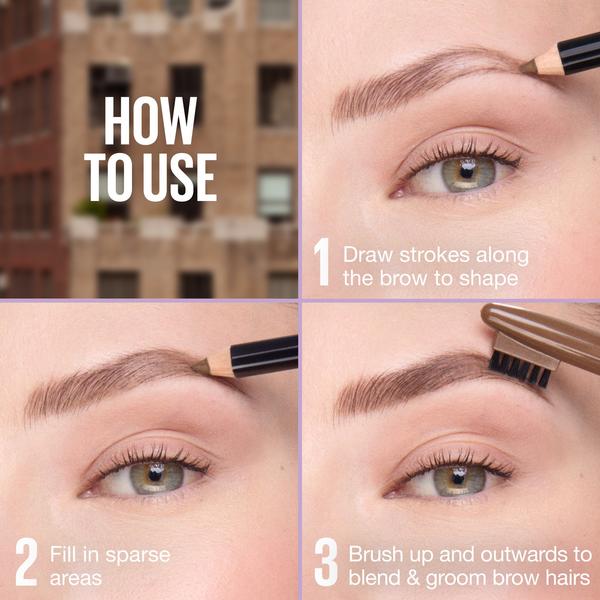 HOW TO USE

1 Draw strokes along the brow to shape

2 Fill in sparse areas

3 Brush up and outwards to blend & groom brow hairs