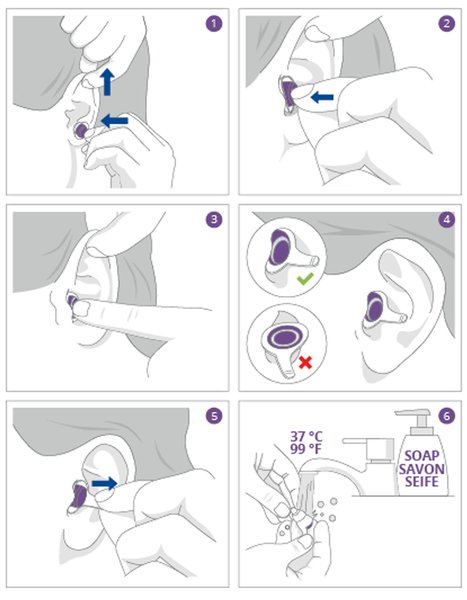 1

2

3

4

5

6

37 °C
99 °F

SOAP
SAVON
SEIFE